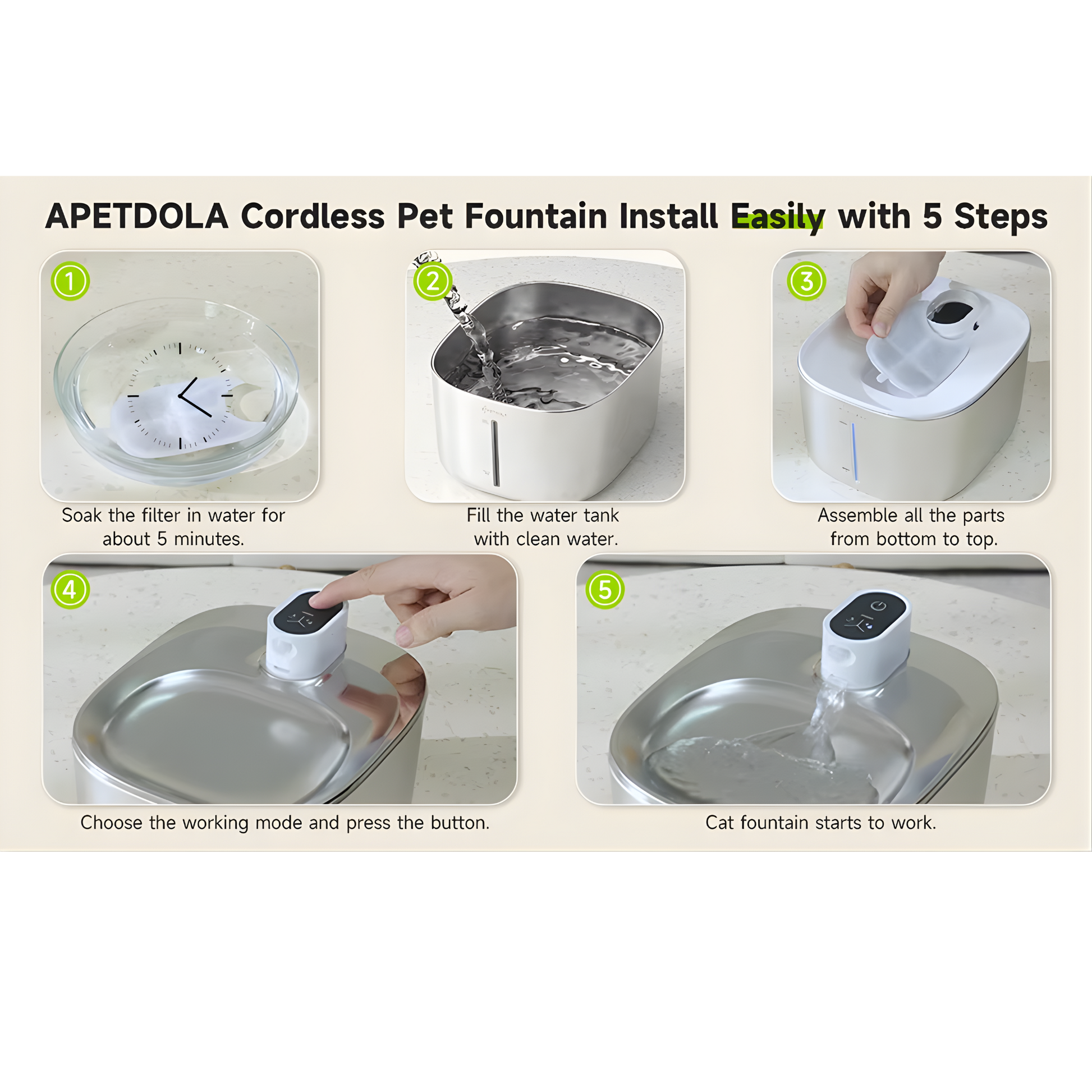 APETDOLA Cordless Pet Fountain Install Easily with 5 Steps

1

Soak the filter in water for about 5 minutes.

2

Fill the water tank with clean water.

3

Assemble all the parts from bottom to top.

4

Choose the working mode and press the button.

5

Cat fountain starts to work.