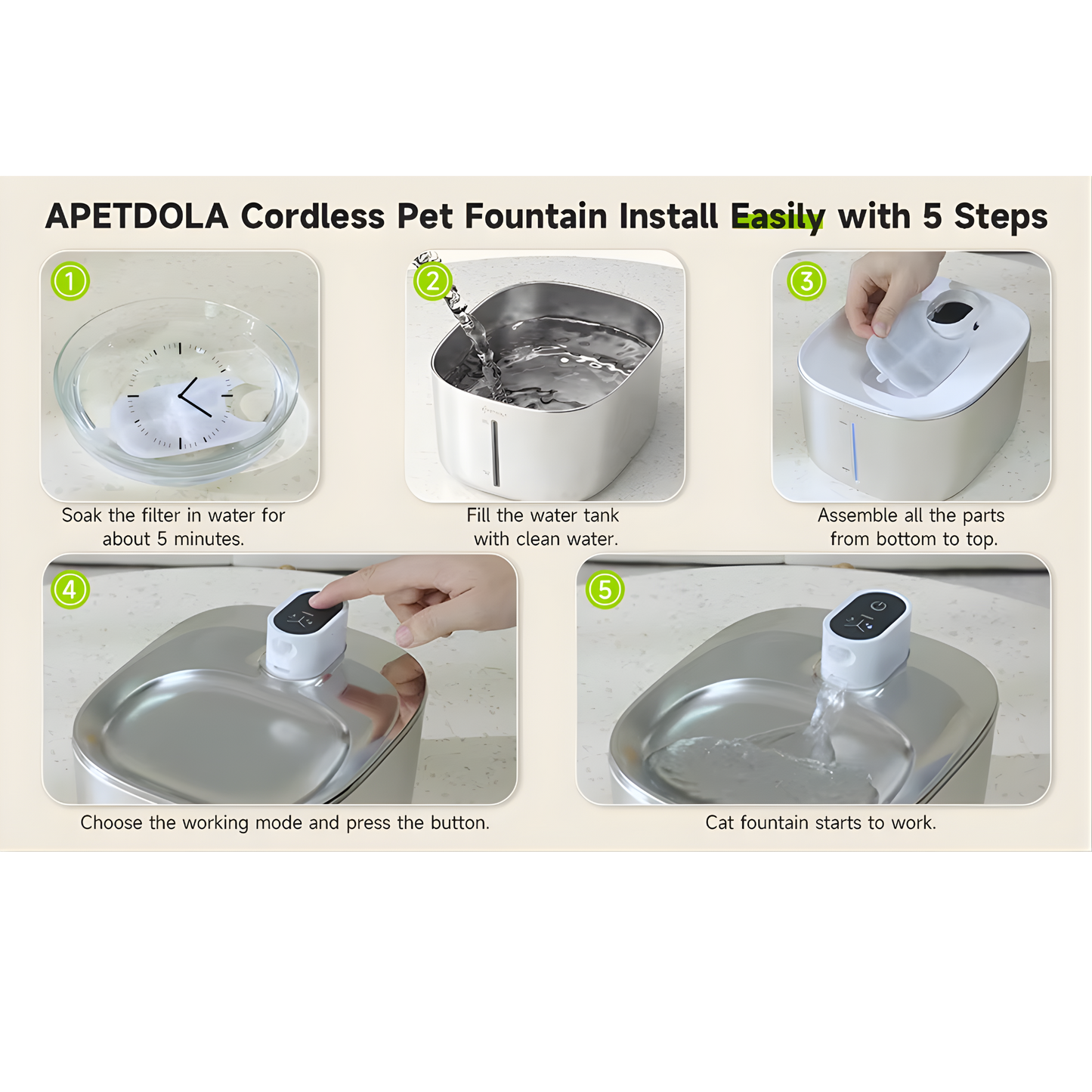 APETDOLA Cordless Pet Fountain Install Easily with 5 Steps

1
Soak the filter in water for about 5 minutes.

2
Fill the water tank with clean water.

3
Assemble all the parts from bottom to top.

4
Choose the working mode and press the button.

5
Cat fountain starts to work.