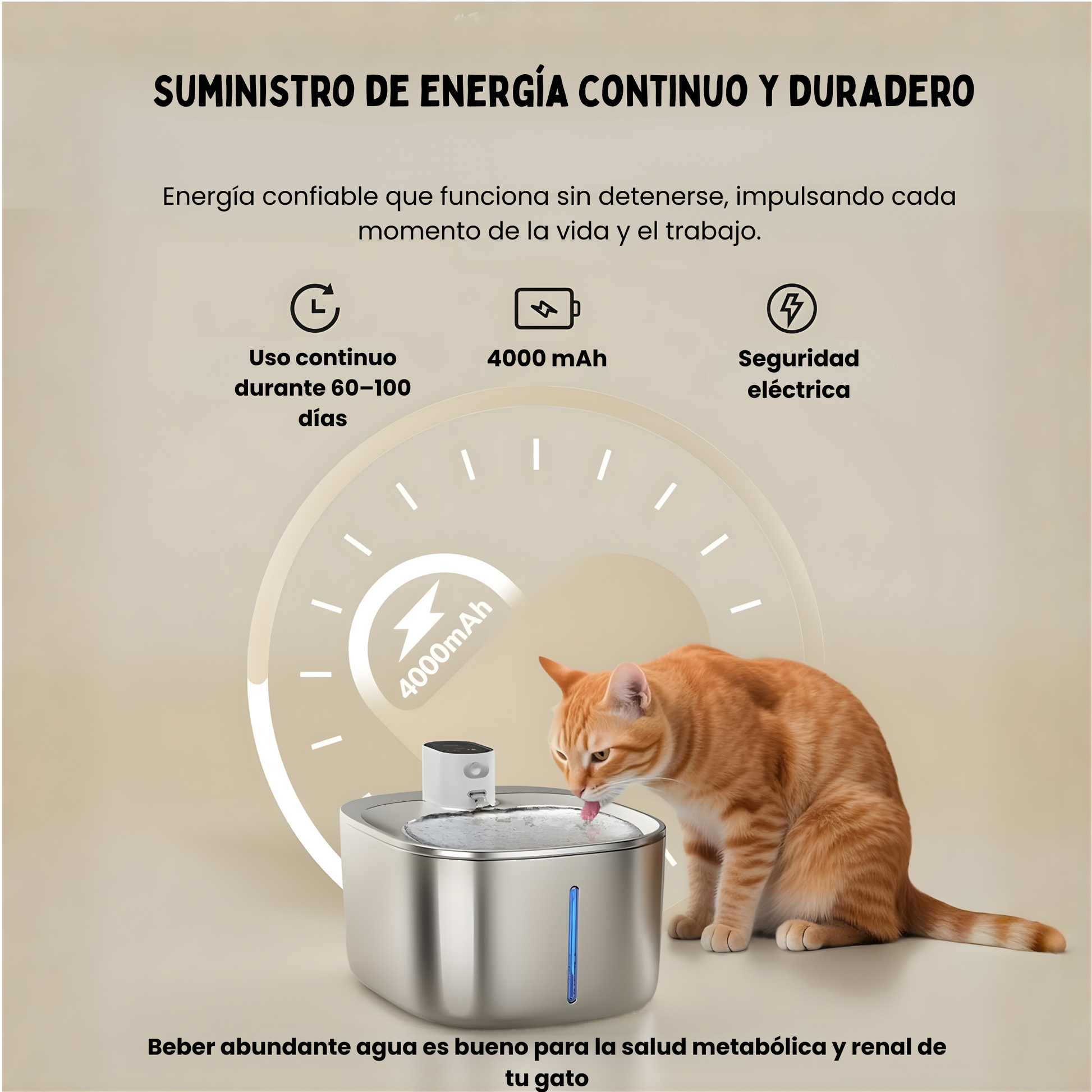 SUMINISTRO DE ENERGÍA CONTINUO Y DURADERO

Energía confiable que funciona sin detenerse, impulsando cada momento de la vida y el trabajo.

Uso continuo durante 60–100 días

4000 mAh

Seguridad eléctrica

4000mAh

Beber abundante agua es bueno para la salud metabólica y renal de tu gato