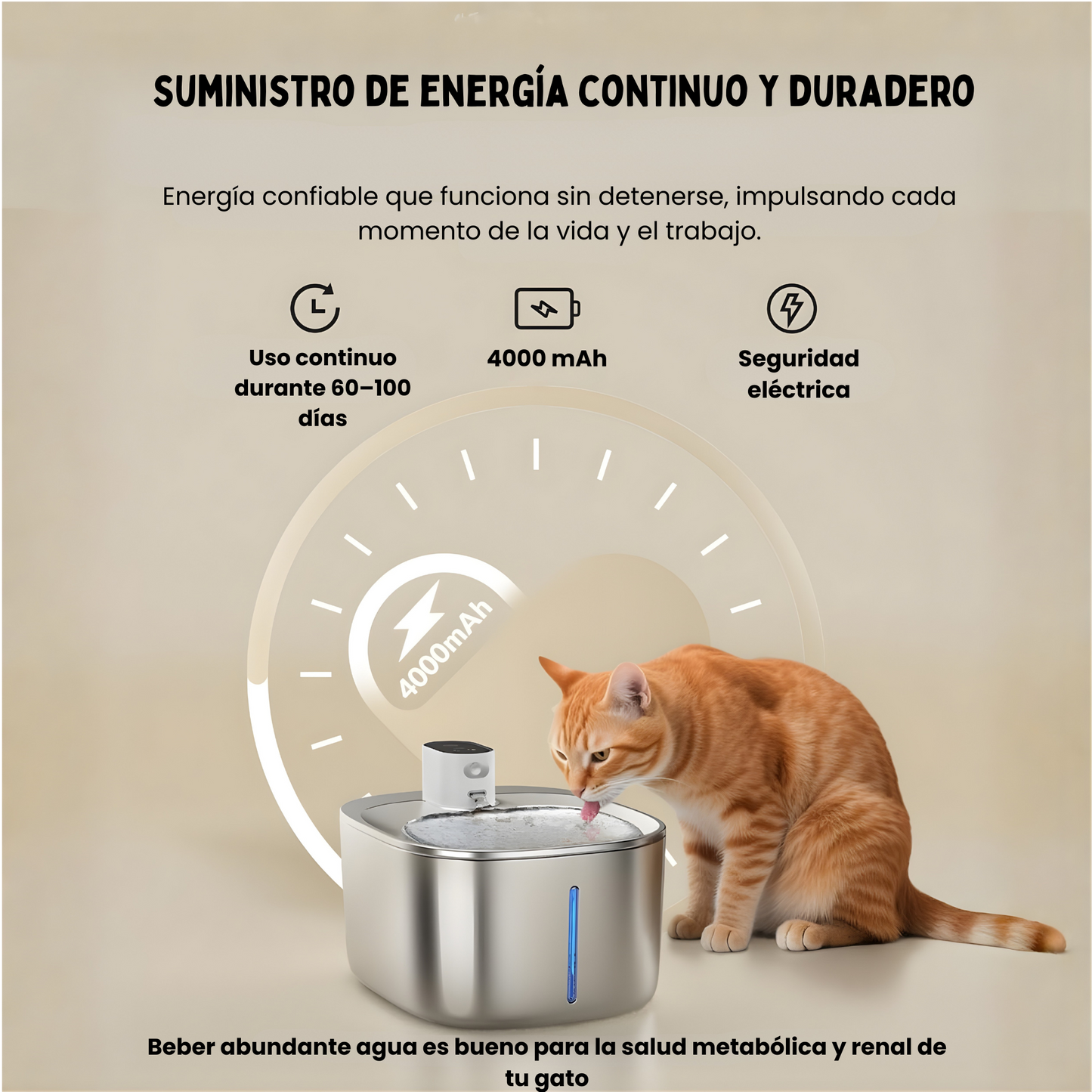 SUMINISTRO DE ENERGÍA CONTINUO Y DURADERO

Energía confiable que funciona sin detenerse, impulsando cada momento de la vida y el trabajo.

Uso continuo durante 60–100 días

4000 mAh

Seguridad eléctrica

4000mAh

Beber abundante agua es bueno para la salud metabólica y renal de tu gato